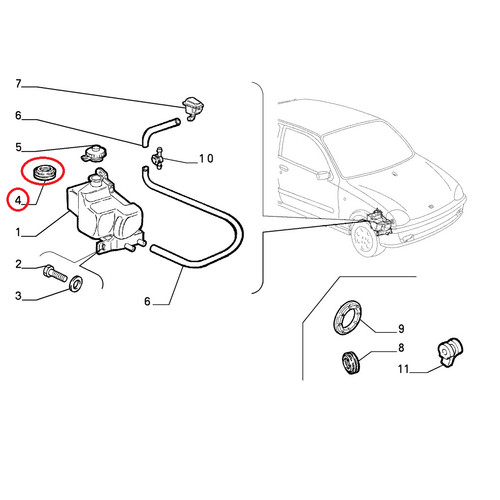 7
6
5
10
4
1
2
3
6
9
8
11