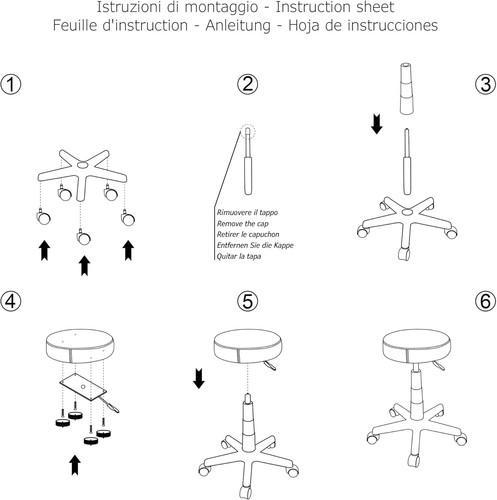 Istruzioni di montaggio - Instruction sheet
Feuille d'instruction - Anleitung - Hoja de instrucciones

①

②

③

Rimuovere il tappo
Remove the cap
Retirer le capuchon
Entfernen Sie die Kappe
Quitar la tapa

④

⑤

⑥