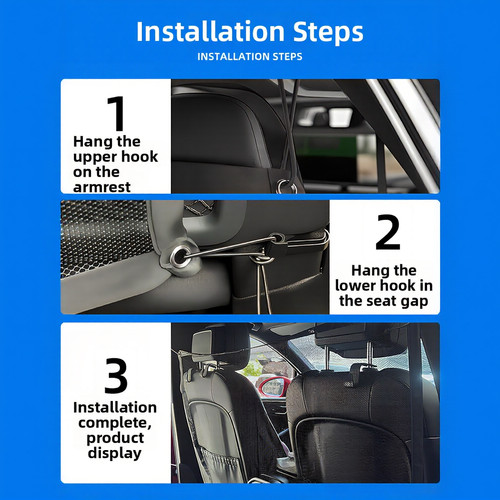 Installation Steps

INSTALLATION STEPS

1

Hang the upper hook on the armrest

2

Hang the lower hook in the seat gap

3

Installation complete, product display