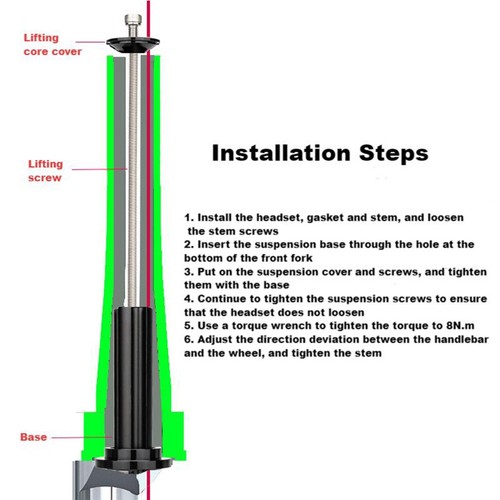 Lifting core cover

Lifting screw

Base

Installation Steps

1. Install the headset, gasket and stem, and loosen the stem screws
2. Insert the suspension base through the hole at the bottom of the front fork
3. Put on the suspension cover and screws, and tighten them with the base
4. Continue to tighten the suspension screws to ensure that the headset does not loosen
5. Use a torque wrench to tighten the torque to 8N.m
6. Adjust the direction deviation between the handlebar and the wheel, and tighten the stem