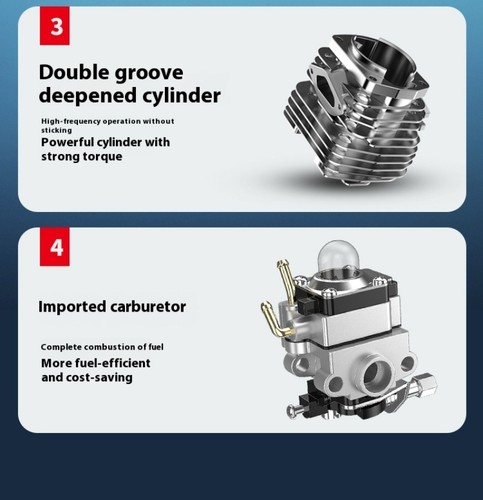 3

Double groove deepened cylinder

High-frequency operation without sticking

Powerful cylinder with strong torque

4

Imported carburetor

Complete combustion of fuel

More fuel-efficient and cost-saving