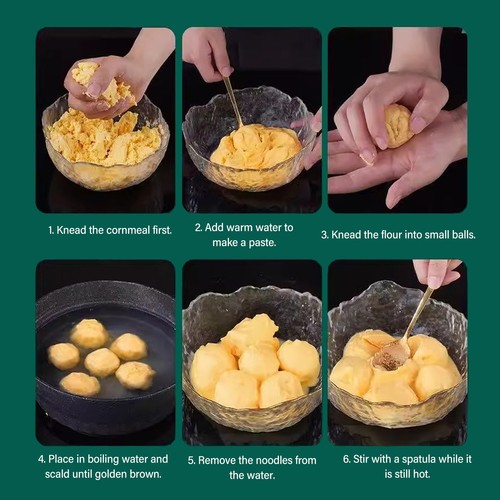 1. Knead the cornmeal first.

2. Add warm water to make a paste.

3. Knead the flour into small balls.

4. Place in boiling water and scald until golden brown.

5. Remove the noodles from the water.

6. Stir with a spatula while it is still hot.