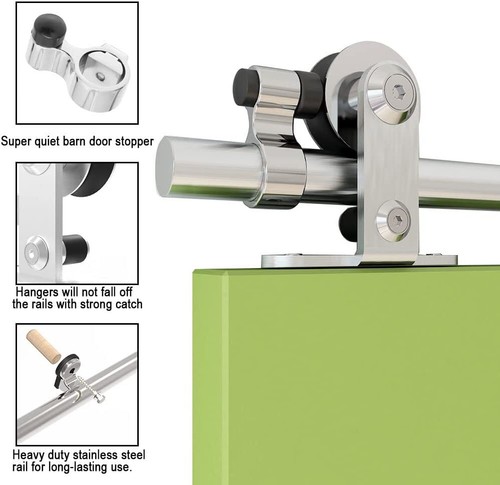 Super quiet barn door stopper

Hangers will not fall off the rails with strong catch

Heavy duty stainless steel rail for long-lasting use.