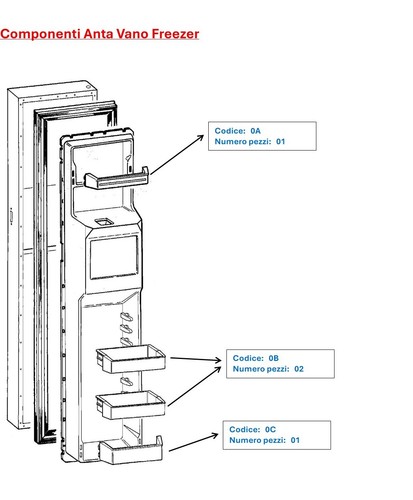 Componenti Anta Vano Freezer

Codice: 0A
Numero pezzi: 01

Codice: 0B
Numero pezzi: 02

Codice: 0C
Numero pezzi: 01