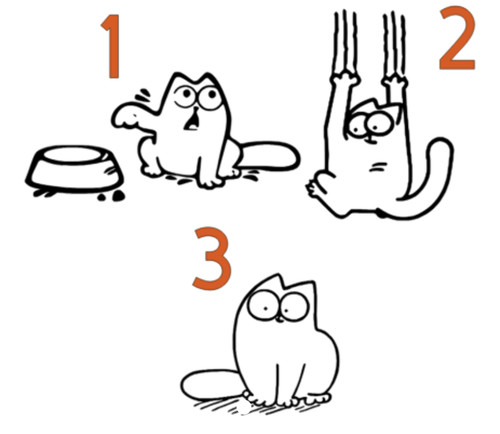 1

2

3