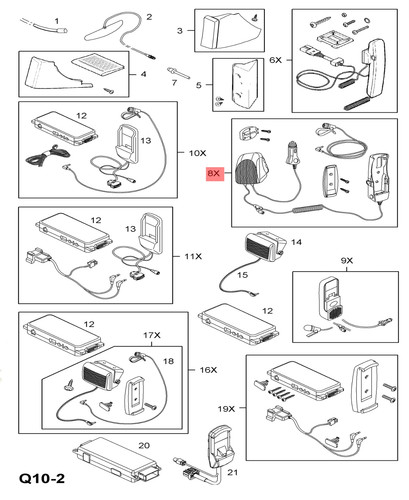 1
2
3
6X
4
7
5
12
13
10X
8X
12
13
11X
14
15
9X
12
12
17X
18
16X
19X
20
21
Q10-2