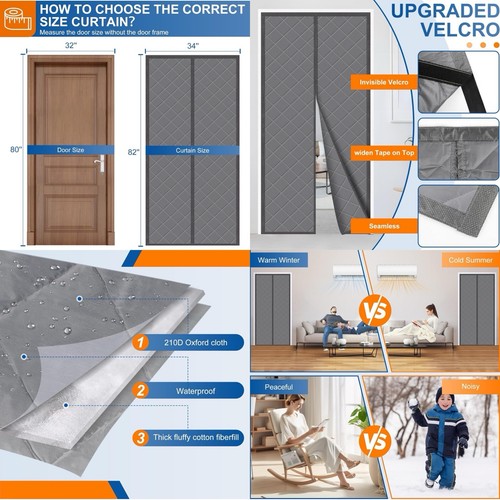 HOW TO CHOOSE THE CORRECT SIZE CURTAIN?
Measure the door size without the door frame

32"
80"
Door Size

34"
82"
Curtain Size

UPGRADED VELCRO

Invisible Velcro
widen Tape on Top
Seamless

1 210D Oxford cloth
2 Waterproof
3 Thick fluffy cotton fiberfill

Warm Winter
VS
Cold Summer

Peaceful
VS
Noisy