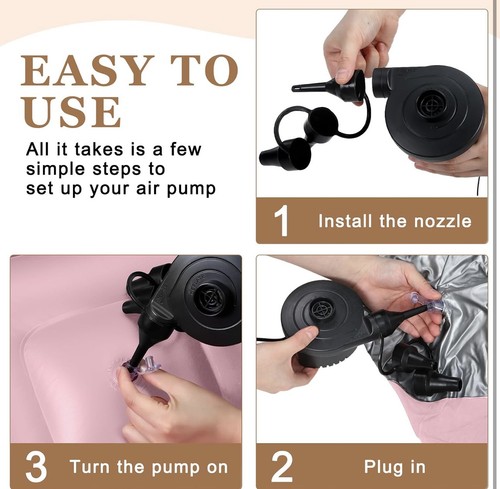 EASY TO USE

All it takes is a few simple steps to set up your air pump

1 Install the nozzle

3 Turn the pump on

2 Plug in