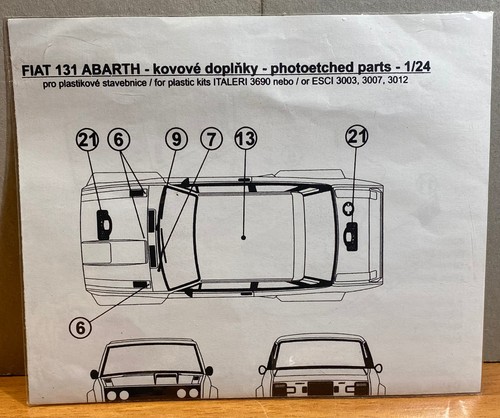 FIAT 131 ABARTH - kovové doplňky - photoetched parts - 1/24
pro plastikové stavebnice / for plastic kits ITALERI 3690 nebo / or ESCI 3003, 3007, 3012

21
6
9
7
13
21
6