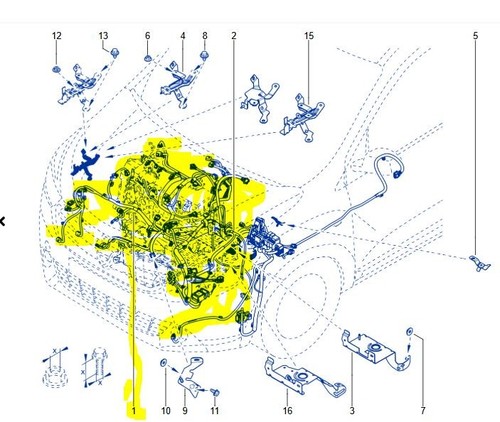 12
13
6
4
8
2
15
5
X
X
X
X
1
10
9
11
16
3
7