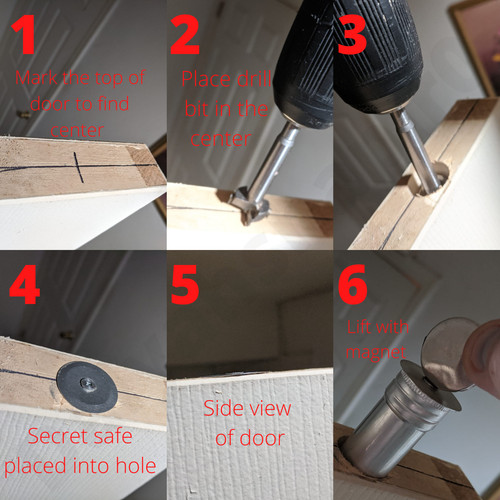 1

Mark the top of door to find center

2

Place drill bit in the center

3

4

Secret safe placed into hole

5

Side view of door

6

Lift with magnet