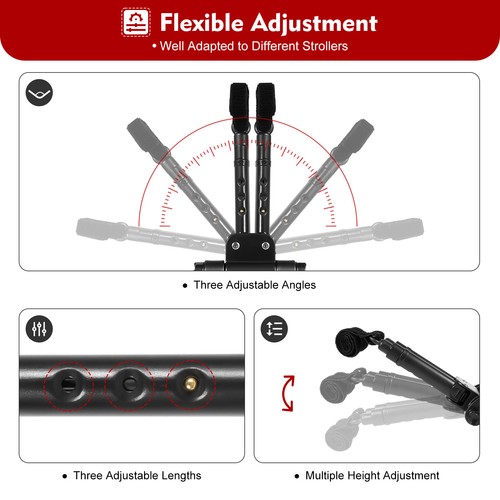 Flexible Adjustment
• Well Adapted to Different Strollers

• Three Adjustable Angles

• Three Adjustable Lengths

• Multiple Height Adjustment