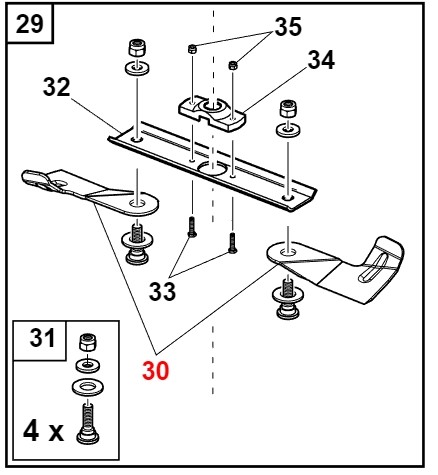 29
35
34
32
33
30
31
4 x