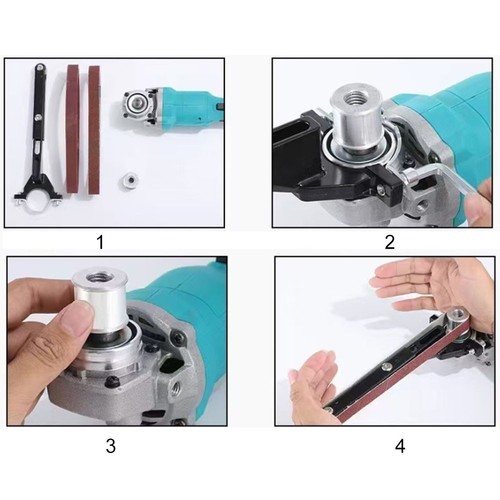 1

2

3

4