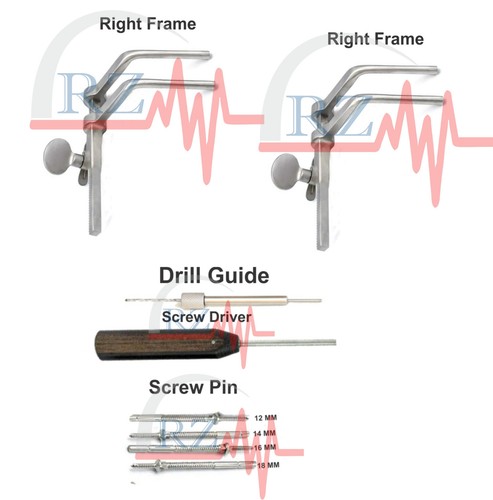 Right Frame

RZ

Right Frame

RZ

Drill Guide

RZ

Screw Driver

Screw Pin

RZ

12 MM

14 MM

16 MM

18 MM