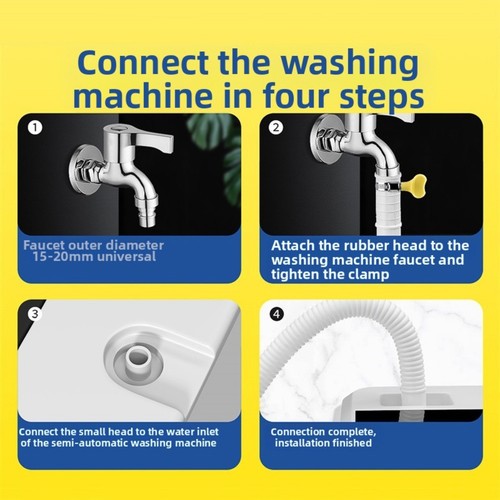 Connect the washing machine in four steps

1

Faucet outer diameter 15-20mm universal

2

Attach the rubber head to the washing machine faucet and tighten the clamp

3

Connect the small head to the water inlet of the semi-automatic washing machine

4

Connection complete, installation finished