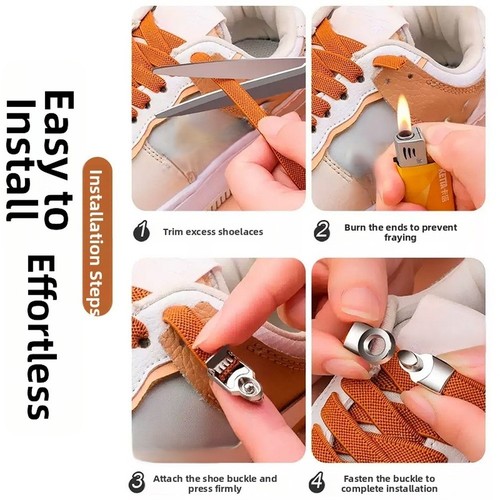 Easy to Install Effortless

Installation Steps

1 Trim excess shoelaces

2 Burn the ends to prevent fraying

3 Attach the shoe buckle and press firmly

4 Fasten the buckle to complete installation