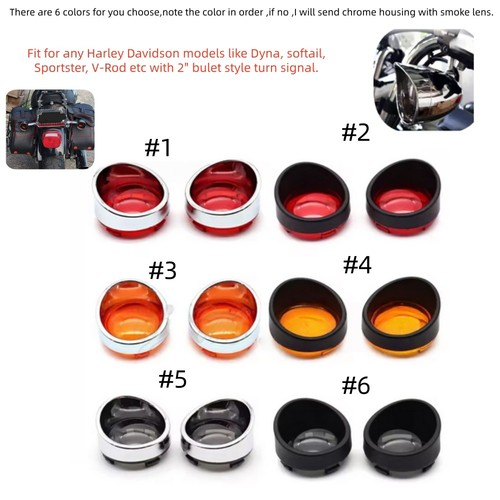 There are 6 colors for you choose,note the color in order ,if no ,I will send chrome housing with smoke lens.

Fit for any Harley Davidson models like Dyna, softail, Sportster, V-Rod etc with 2" bulet style turn signal.

#1

#2

#3

#4

#5

#6