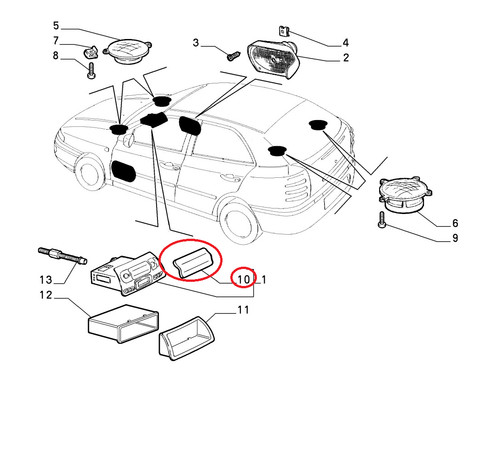 5
7
8
3
4
2
6
9
13
10
1
12
11