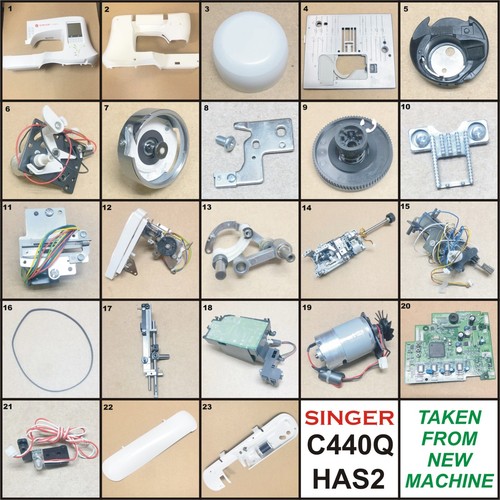 1
2
3
4
5
6
7
8
9
10
11
12
13
14
15
16
17
18
19
20
21
22
23

SINGER
C440Q
HAS2

TAKEN FROM NEW MACHINE