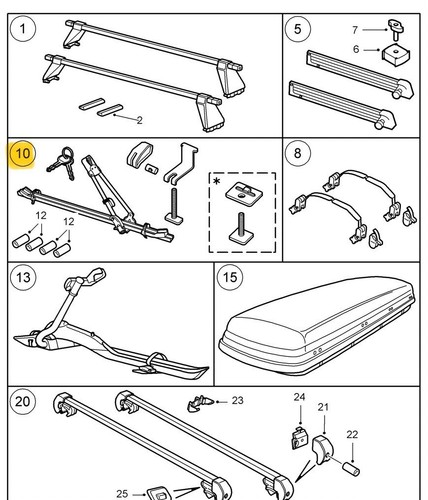 1
2
5
7
6
10
12
12
*
8
13
15
20
23
24
21
22
25