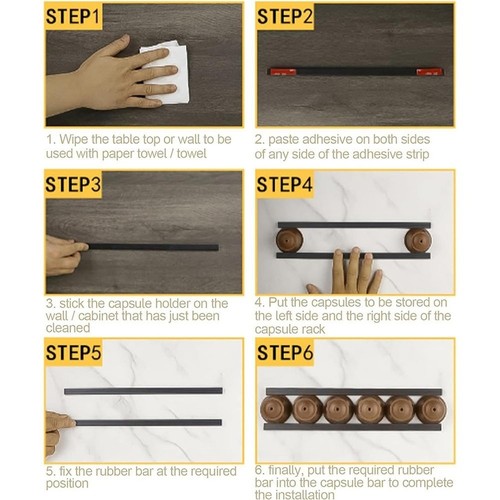 STEP1

1. Wipe the table top or wall to be used with paper towel / towel

STEP2

2. paste adhesive on both sides of any side of the adhesive strip

STEP3

3. stick the capsule holder on the wall / cabinet that has just been cleaned

STEP4

4. Put the capsules to be stored on the left side and the right side of the capsule rack

STEP5

5. fix the rubber bar at the required position

STEP6

6. finally, put the required rubber bar into the capsule bar to complete the installation