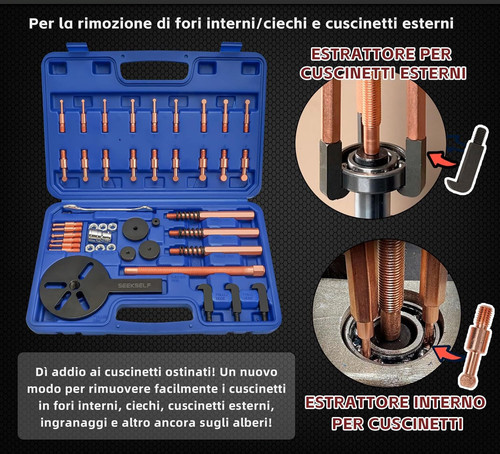 Per la rimozione di fori interni/ciechi e cuscinetti esterni

ESTRATTORE PER CUSCINETTI ESTERNI

SEEKSELF

Dì addio ai cuscinetti ostinati! Un nuovo modo per rimuovere facilmente i cuscinetti in fori interni, ciechi, cuscinetti esterni, ingranaggi e altro ancora sugli alberi!

ESTRATTORE INTERNO PER CUSCINETTI