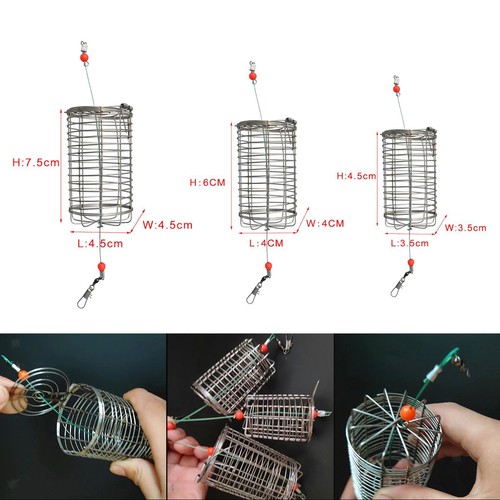 H:7.5cm
W:4.5cm
L:4.5cm

H:6CM
W:4CM
L:4CM

H:4.5cm
W:3.5cm
L:3.5cm