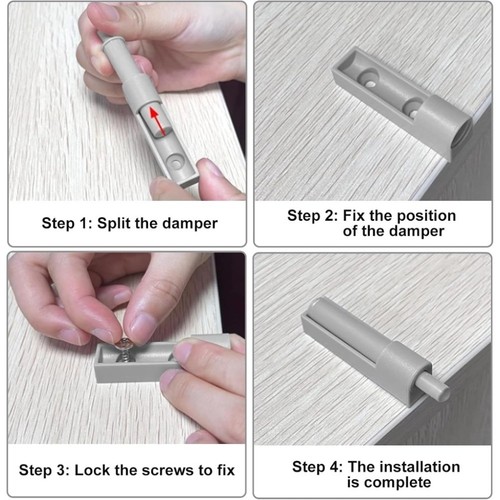 Step 1: Split the damper

Step 2: Fix the position of the damper

Step 3: Lock the screws to fix

Step 4: The installation is complete