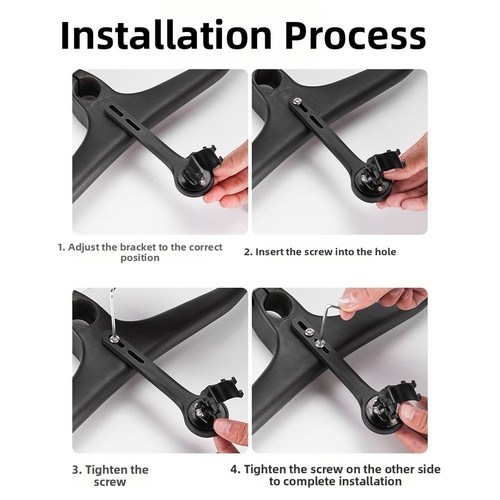 Installation Process

1. Adjust the bracket to the correct position

2. Insert the screw into the hole

3. Tighten the screw

4. Tighten the screw on the other side to complete installation