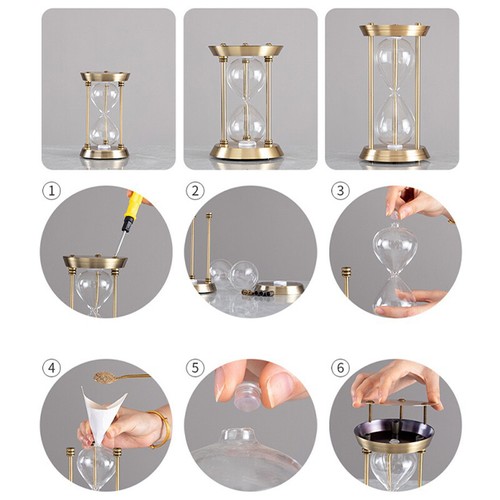 1

2

3

4

5

6