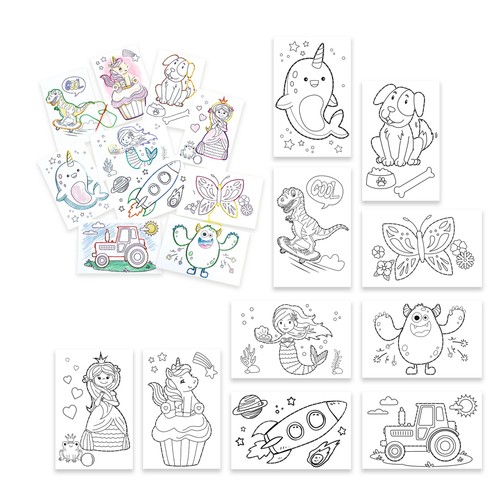 COOL

COOL