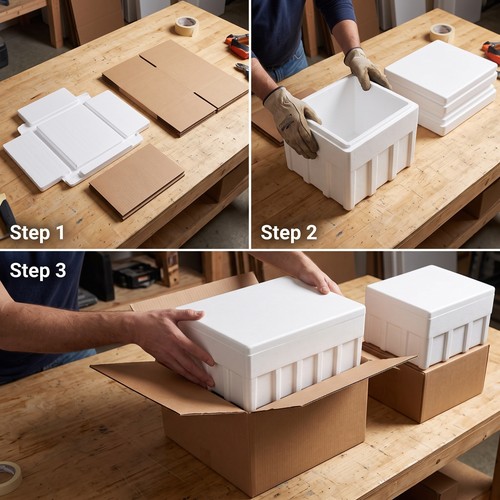 Step 1

Step 2

Step 3