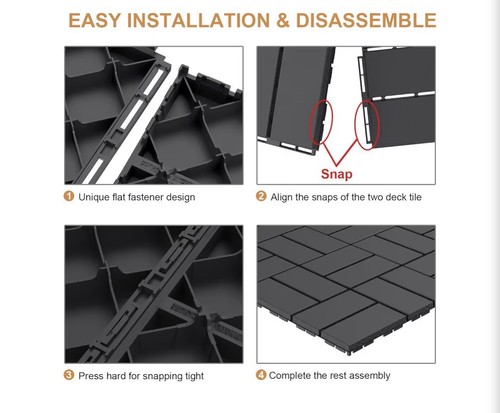 EASY INSTALLATION & DISASSEMBLE

Snap

1 Unique flat fastener design

2 Align the snaps of the two deck tile

3 Press hard for snapping tight

4 Complete the rest assembly