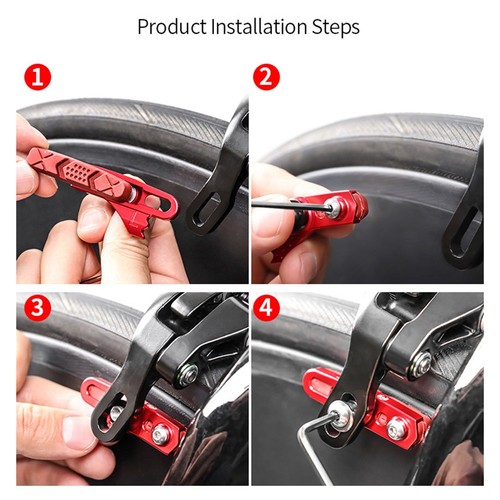 Product Installation Steps

1

2

3

4