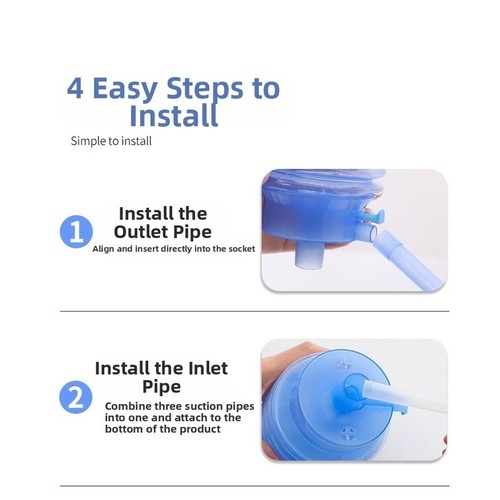 4 Easy Steps to Install

Simple to install

1

Install the Outlet Pipe

Align and insert directly into the socket

2

Install the Inlet Pipe

Combine three suction pipes into one and attach to the bottom of the product