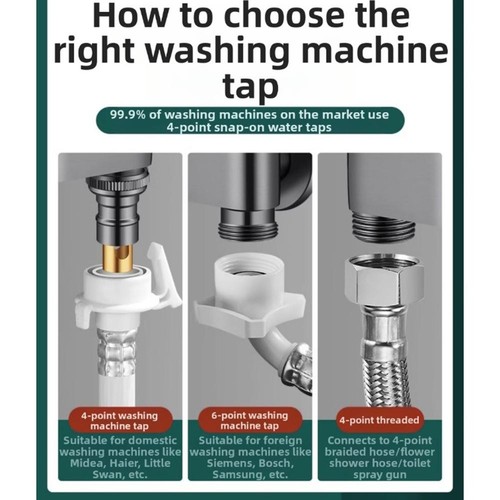 How to choose the right washing machine tap

99.9% of washing machines on the market use 4-point snap-on water taps

4-point washing machine tap

Suitable for domestic washing machines like Midea, Haier, Little Swan, etc.

6-point washing machine tap

Suitable for foreign washing machines like Siemens, Bosch, Samsung, etc.

4-point threaded

Connects to 4-point braided hose/flower shower hose/toilet spray gun