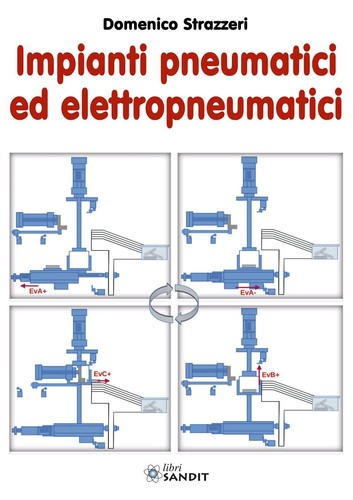 Domenico Strazzeri

Impianti pneumatici ed elettropneumatici

EvA+

EvA-

EvC+

EvB+

libri SANDIT