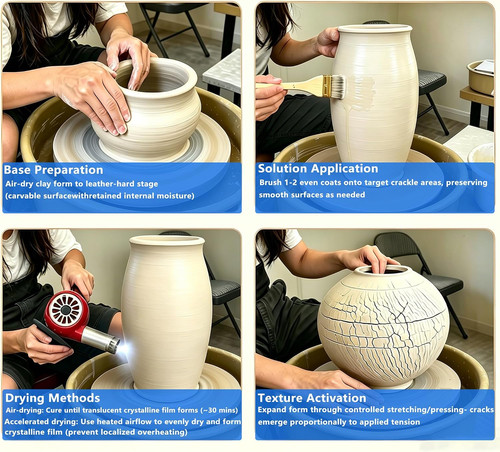 Base Preparation
Air-dry clay form to leather-hard stage (carvable surfacewithretained internal moisture)

Solution Application
Brush 1-2 even coats onto target crackle areas, preserving smooth surfaces as needed

Drying Methods
Air-drying: Cure until translucent crystalline film forms (~30 mins)
Accelerated drying: Use heated airflow to evenly dry and form crystalline film (prevent localized overheating)

Texture Activation
Expand form through controlled stretching/pressing- cracks emerge proportionally to applied tension