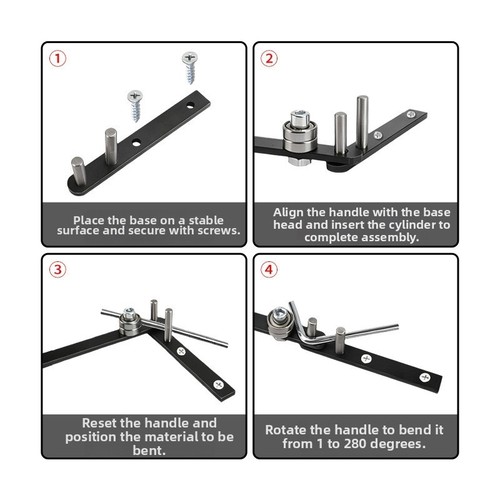 1

Place the base on a stable surface and secure with screws.

2

Align the handle with the base head and insert the cylinder to complete assembly.

3

Reset the handle and position the material to be bent.

4

Rotate the handle to bend it from 1 to 280 degrees.