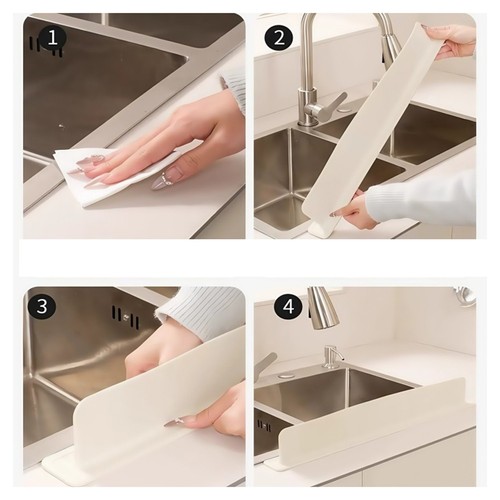 1

2

3

4