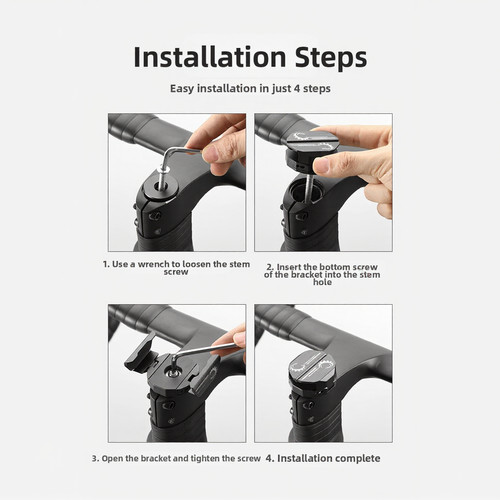 Installation Steps

Easy installation in just 4 steps

1. Use a wrench to loosen the stem screw

2. Insert the bottom screw of the bracket into the stem hole

3. Open the bracket and tighten the screw

4. Installation complete