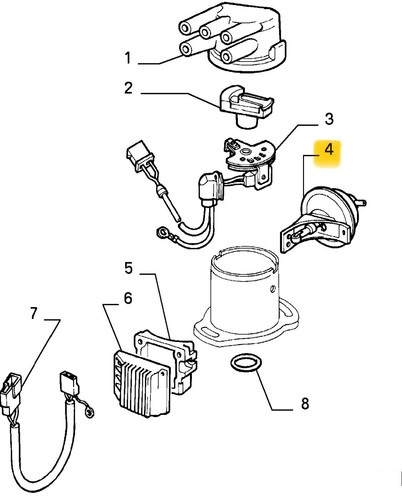 1
2
3
4
5
6
7
8